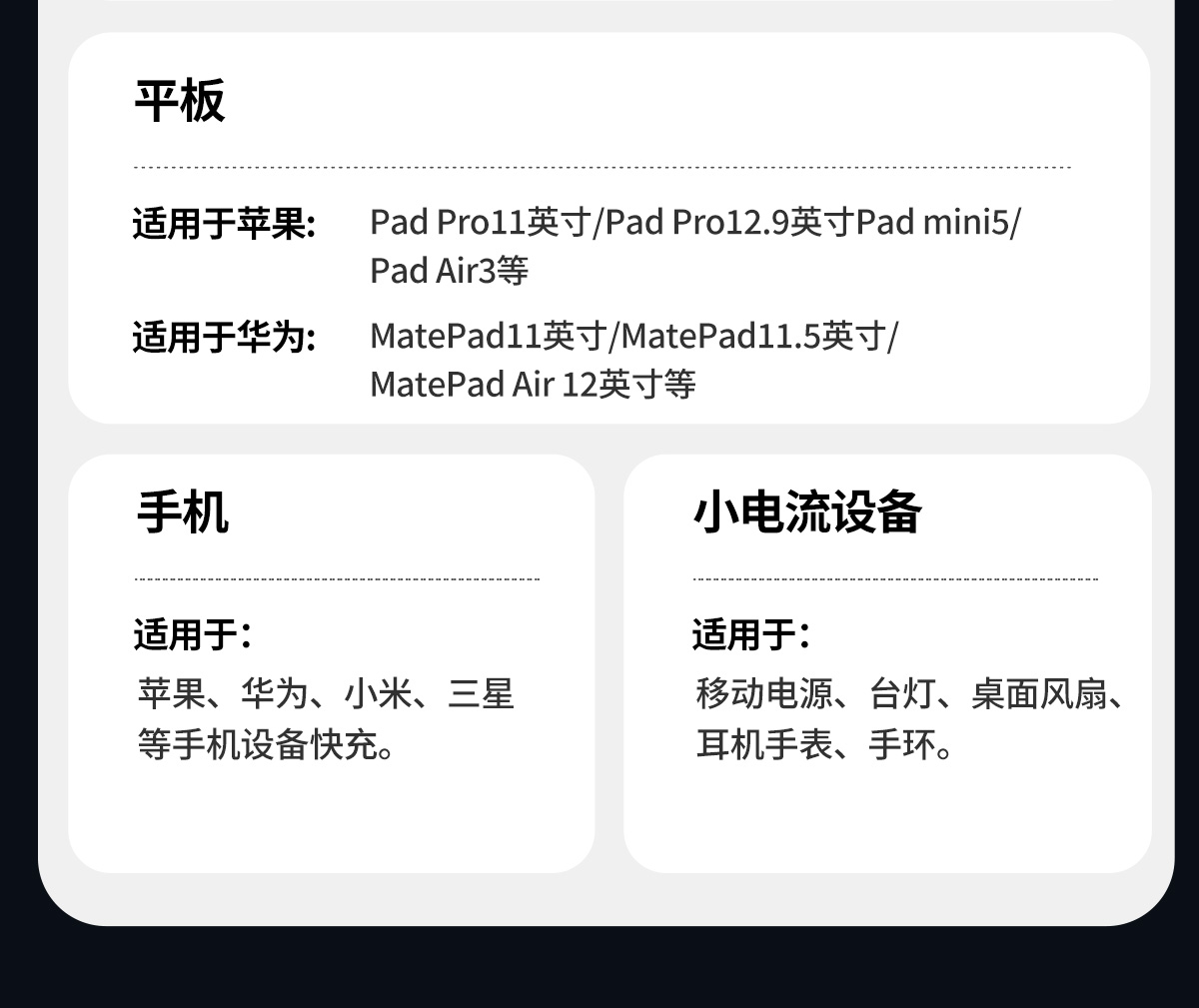 平板

适用于苹果: Pad Pro11英寸/Pad Pro12.9英寸Pad mini5/Pad Air3等

适用于华为: MatePad11英寸/MatePad11.5英寸/MatePad Air 12英寸等

手机

适用于:

苹果、华为、小米、三星等手机设备快充。

小电流设备

适用于:

移动电源、台灯、桌面风扇、耳机手表、手环。